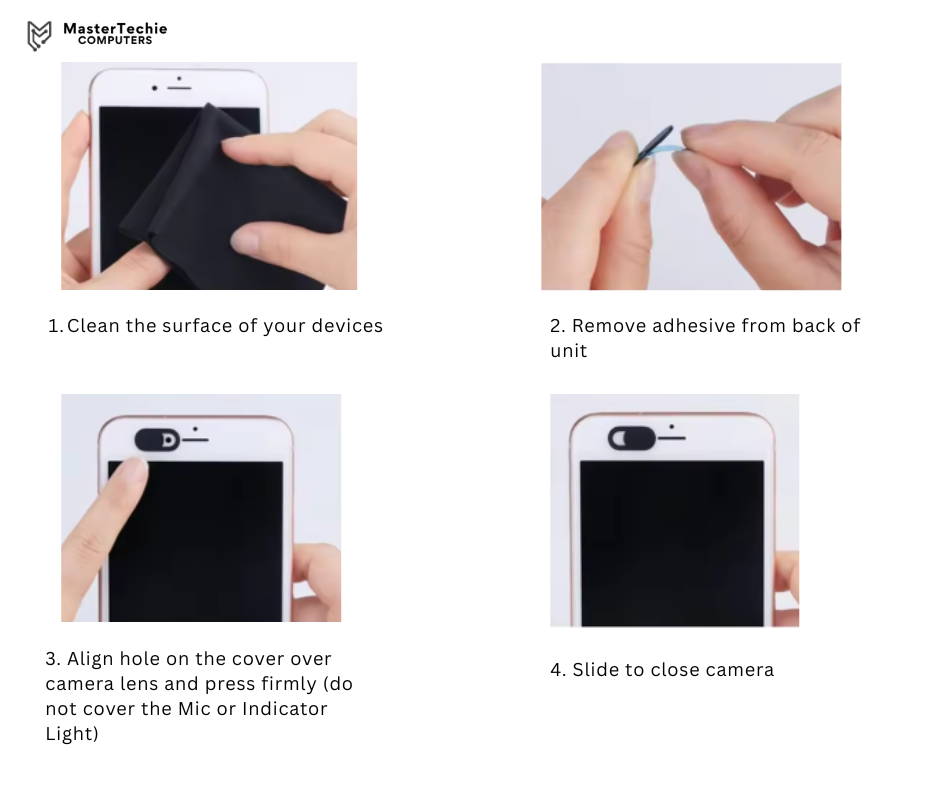 MasterTechie
COMPUTERS

1. Clean the surface of your devices

2. Remove adhesive from back of unit

3. Align hole on the cover over camera lens and press firmly (do not cover the Mic or Indicator Light)

4. Slide to close camera